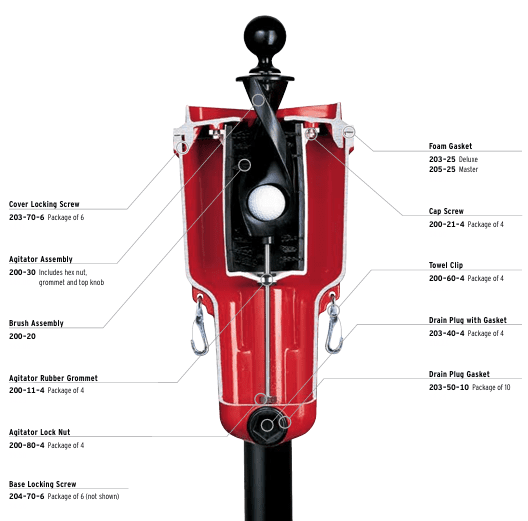 Cover Locking Screw
203-70-6 Package of 6

Agitator Assembly
200-30 Includes hex nut, grommet and top knob

Brush Assembly
200-20

Agitator Rubber Grommet
200-11-4 Package of 4

Agitator Lock Nut
200-80-4 Package of 4

Base Locking Screw
204-70-6 Package of 6 (not shown)

Foam Gasket
203-25 Deluxe
205-25 Master

Cap Screw
200-21-4 Package of 4

Towel Clip
200-60-4 Package of 4

Drain Plug with Gasket
203-40-4 Package of 4

Drain Plug Gasket
203-50-10 Package of 10